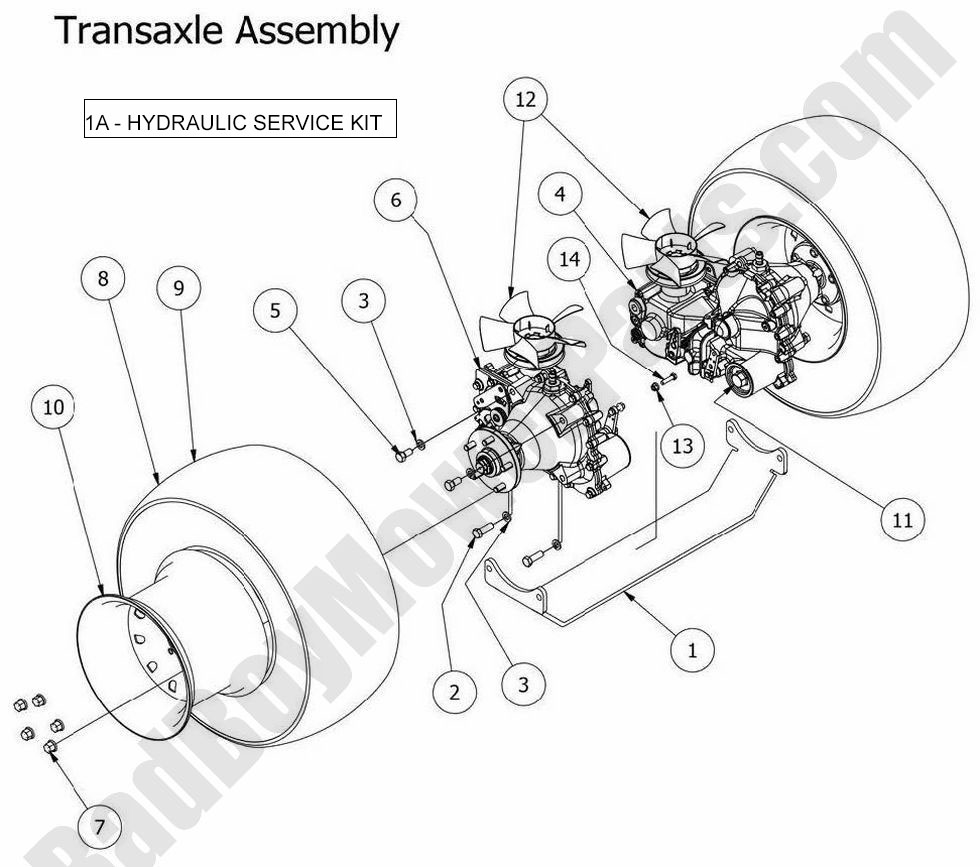 Transaxle Assembly

1A - HYDRAULIC SERVICE KIT

12

6

4

14

8

9

5

3

10

13

11

1

2

3

7

BadBoyMowerParts.com